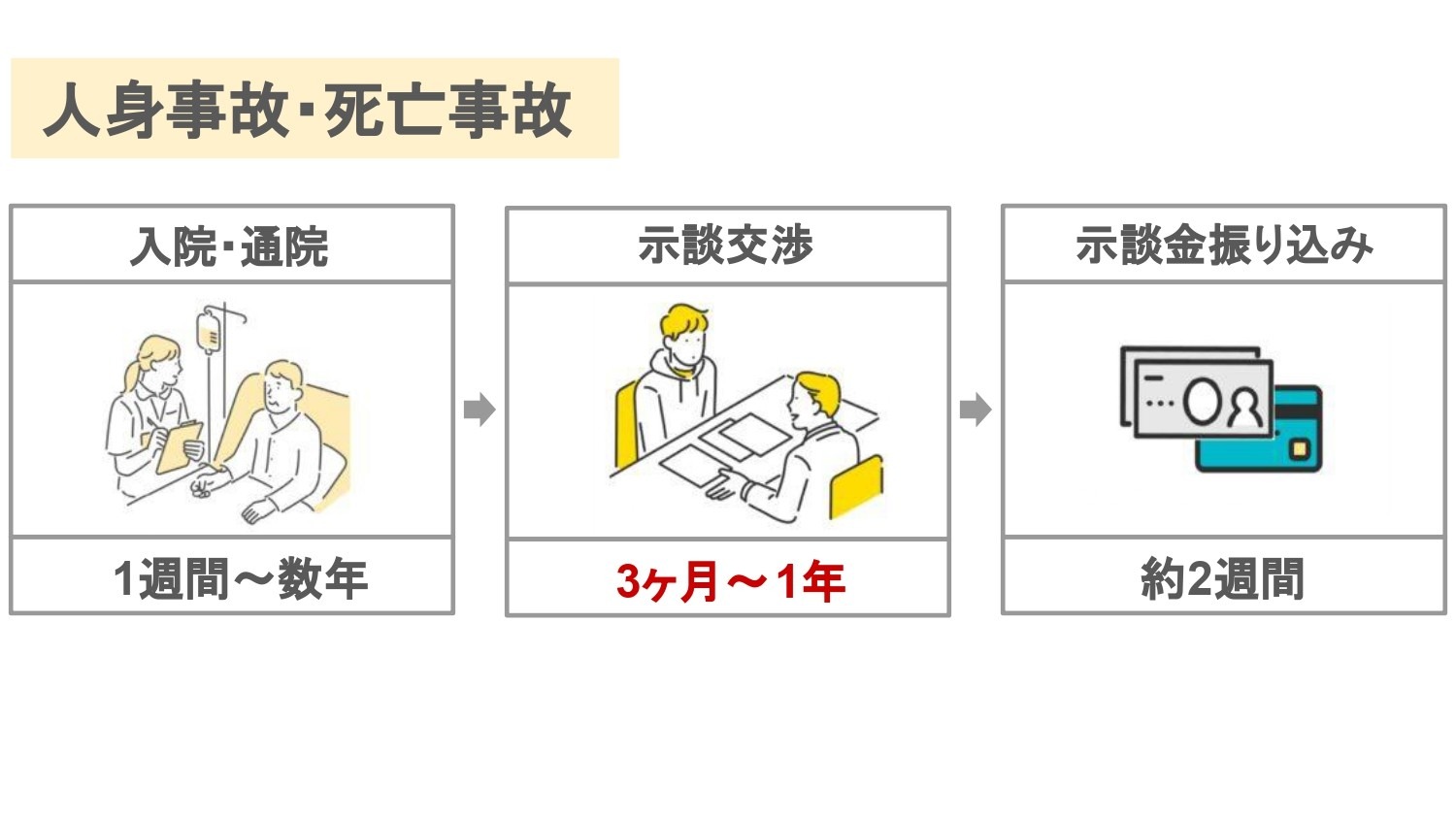 人身事故・死亡事故

入院・通院

1週間～数年

示談交渉

3ヶ月～1年

示談金振り込み

約2週間